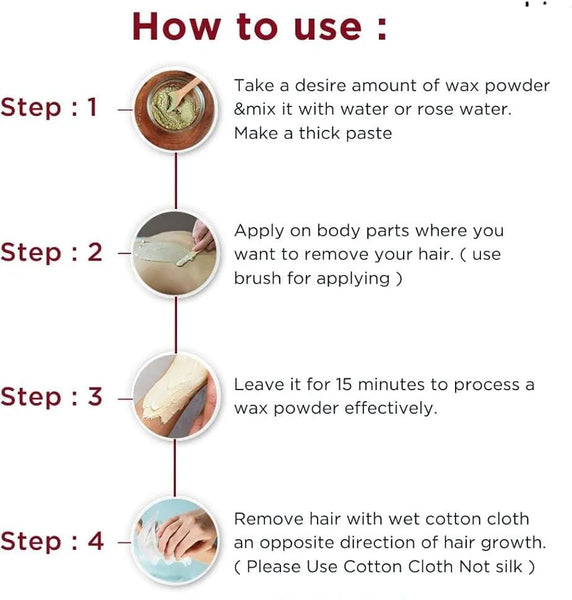 How to use :

Step : 1

Take a desire amount of wax powder &mix it with water or rose water. Make a thick paste

Step : 2

Apply on body parts where you want to remove your hair. ( use brush for applying )

Step : 3

Leave it for 15 minutes to process a wax powder effectively.

Step : 4

Remove hair with wet cotton cloth an opposite direction of hair growth. ( Please Use Cotton Cloth Not silk )